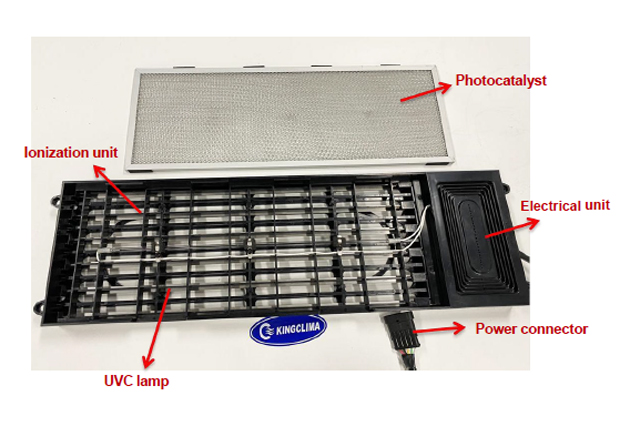 Photocatalyst

Ionization unit

Electrical unit

KINGCLIMA

Power connector

UVC lamp